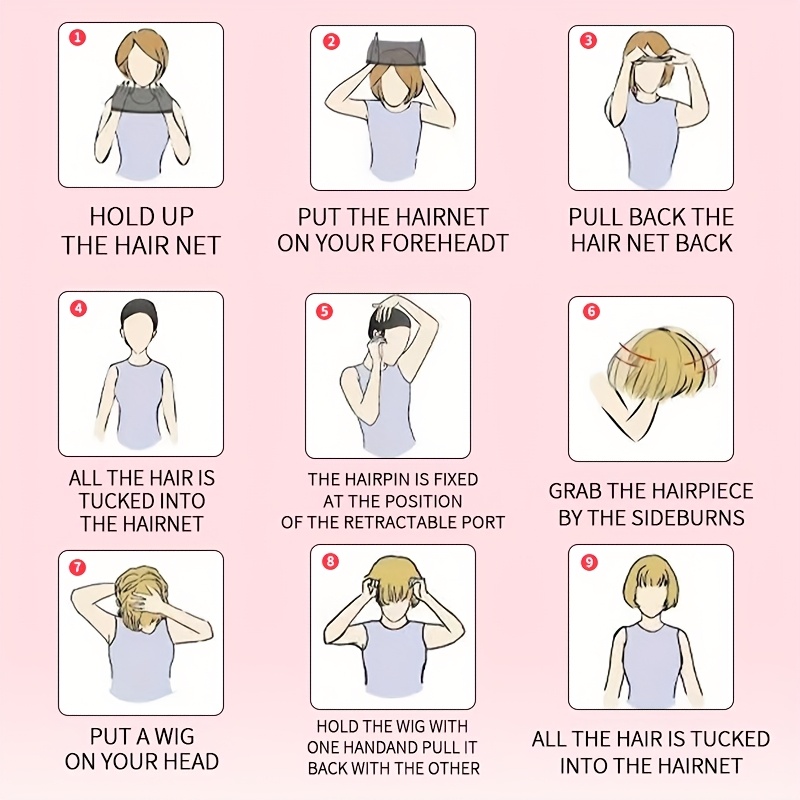 1
HOLD UP
THE HAIR NET

2
PUT THE HAIRNET
ON YOUR FOREHEADT

3
PULL BACK THE
HAIR NET BACK

4
ALL THE HAIR IS
TUCKED INTO
THE HAIRNET

5
THE HAIRPIN IS FIXED
AT THE POSITION
OF THE RETRACTABLE PORT

6
GRAB THE HAIRPIECE
BY THE SIDEBURNS

7
PUT A WIG
ON YOUR HEAD

8
HOLD THE WIG WITH
ONE HANDAND PULL IT
BACK WITH THE OTHER

9
ALL THE HAIR IS TUCKED
INTO THE HAIRNET